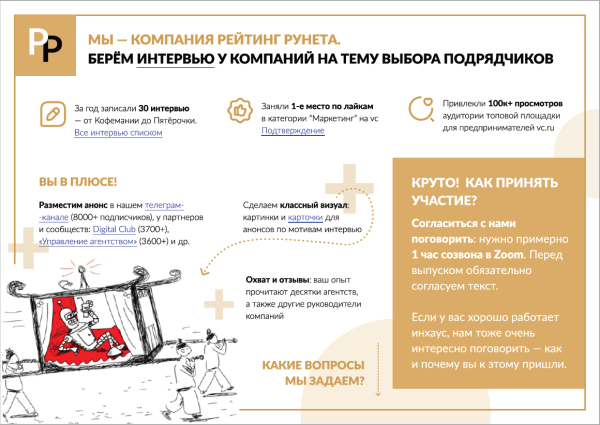 РР

МЫ — КОМПАНИЯ РЕЙТИНГ РУНЕТА.
БЕРЁМ ИНТЕРВЬЮ У КОМПАНИЙ НА ТЕМУ ВЫБОРА ПОДРЯДЧИКОВ

За год записали 30 интервью — от Кофемании до Пятёрочки. Все интервью списком

Заняли 1-е место по лайкам в категории "Маркетинг" на vc Подтверждение

Привлекли 100к+ просмотров аудитории топовой площадки для предпринимателей vc.ru

ВЫ В ПЛЮСЕ!

Разместим анонс в нашем телеграм-канале (8000+ подписчиков), у партнеров и сообществ: Digital Club (3700+), «Управление агентством» (3600+) и др.

Сделаем классный визуал: картинки и карточки для анонсов по мотивам интервью

Охват и отзывы: ваш опыт прочитают десятки агентств, а также другие руководители компаний

КАКИЕ ВОПРОСЫ МЫ ЗАДАЕМ?

КРУТО! КАК ПРИНЯТЬ УЧАСТИЕ?

Согласиться с нами поговорить: нужно примерно 1 час созвона в Zoom. Перед выпуском обязательно согласуем текст.

Если у вас хорошо работает инхаус, нам тоже очень интересно поговорить — как и почему вы к этому пришли.