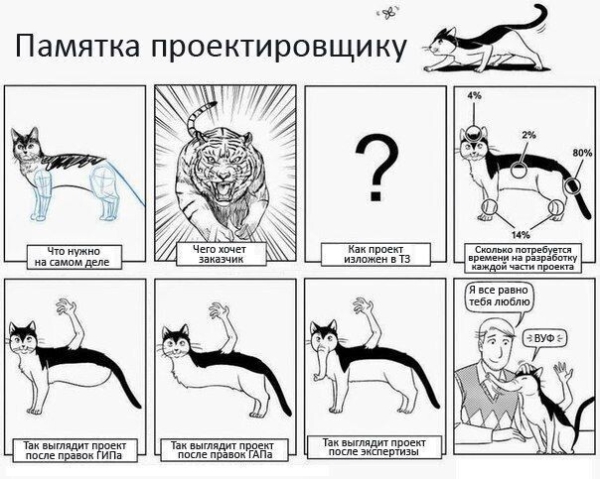 Памятка проектировщику

Что нужно на самом деле

Чего хочет заказчик

?

Как проект изложен в ТЗ

4%

2%

80%

14%

Сколько потребуется времени на разработку каждой части проекта

Так выглядит проект после правок ГИПа

Так выглядит проект после правок ГАПа

Так выглядит проект после экспертизы

Я все равно тебя люблю

ВУФ