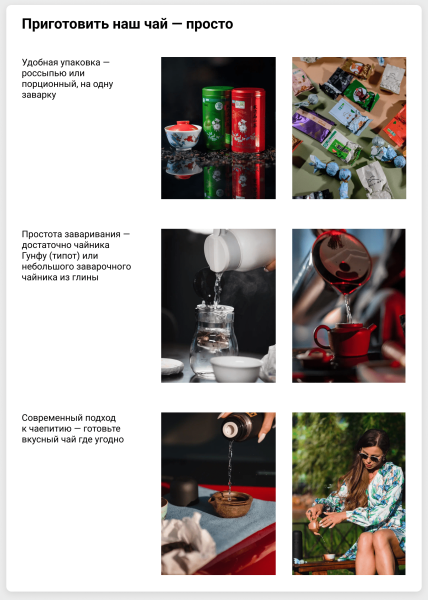 Приготовить наш чай — просто

Удобная упаковка — россыпью или порционный, на одну заварку

Простота заваривания — достаточно чайника Гунфу (типот) или небольшого заварочного чайника из глины

Современный подход к чаепитию — готовьте вкусный чай где угодно