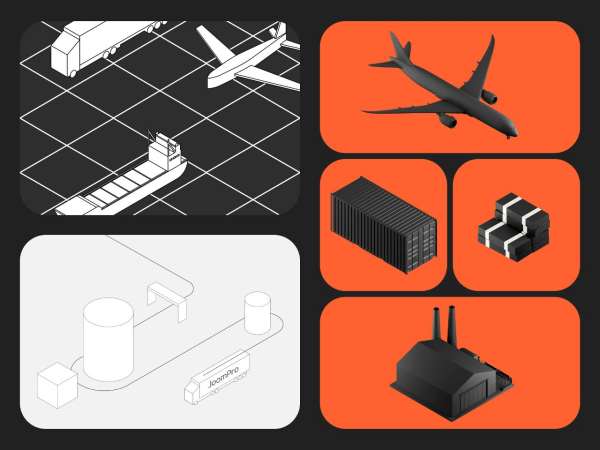 JoomPro