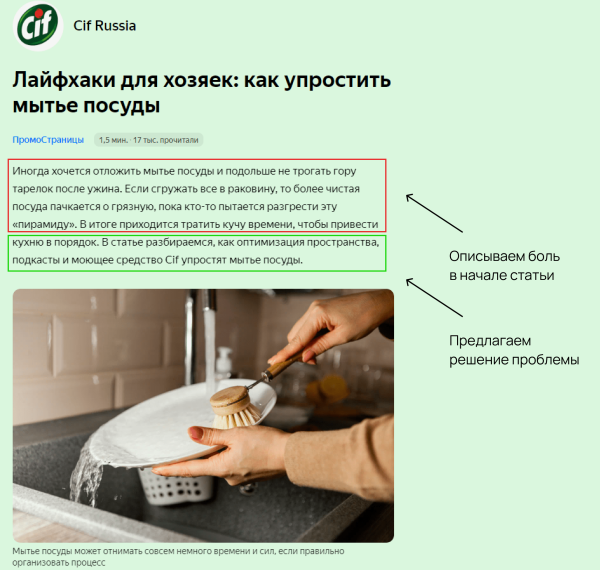 Cif

Cif Russia

Лайфхаки для хозяек: как упростить мытье посуды

ПромоСтраницы 1,5 мин. · 17 тыс. прочитали

Иногда хочется отложить мытье посуды и подольше не трогать гору тарелок после ужина. Если сгружать все в раковину, то более чистая посуда пачкается о грязную, пока кто-то пытается разгрести эту «пирамиду». В итоге приходится тратить кучу времени, чтобы привести кухню в порядок. В статье разбираемся, как оптимизация пространства, подкасты и моющее средство Cif упростят мытье посуды.

Описываем боль в начале статьи

Предлагаем решение проблемы

Мытье посуды может отнимать совсем немного времени и сил, если правильно организовать процесс